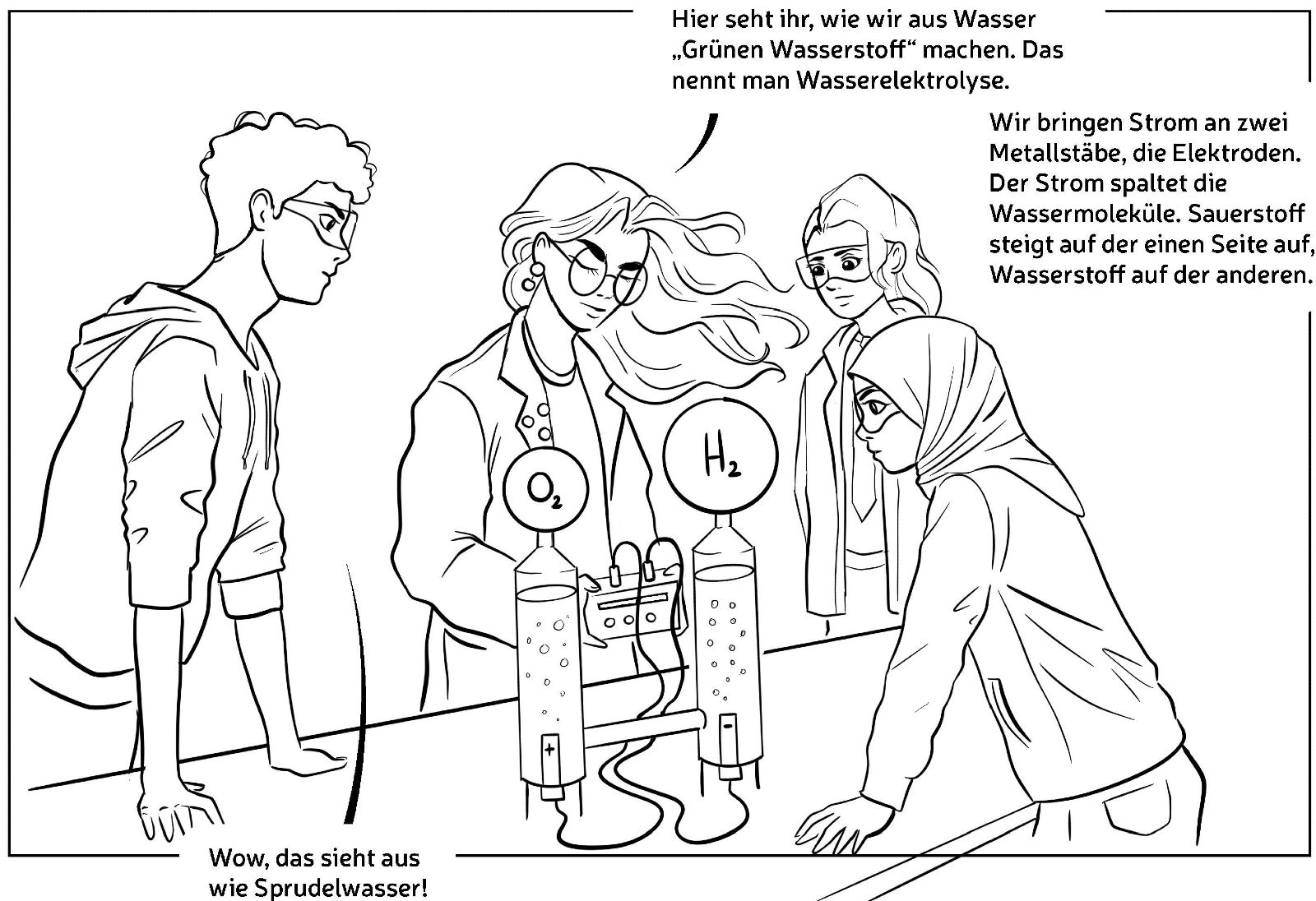 Hier seht ihr, wie wir aus Wasser „Grünen Wasserstoff“ machen. Das nennt man Wasserelektrolyse.

Wir bringen Strom an zwei Metallstäbe, die Elektroden. Der Strom spaltet die Wassermoleküle. Sauerstoff steigt auf der einen Seite auf, Wasserstoff auf der anderen.

$O_2$

$H_2$

+

-

Wow, das sieht aus wie Sprudelwasser!